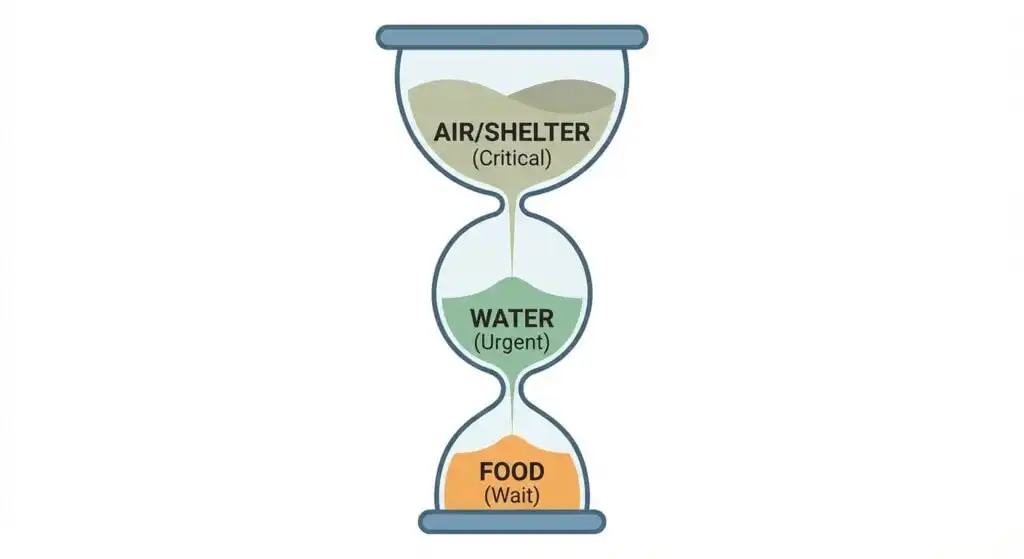 AIR/SHELTER
(Critical)

WATER
(Urgent)

FOOD
(Wait)