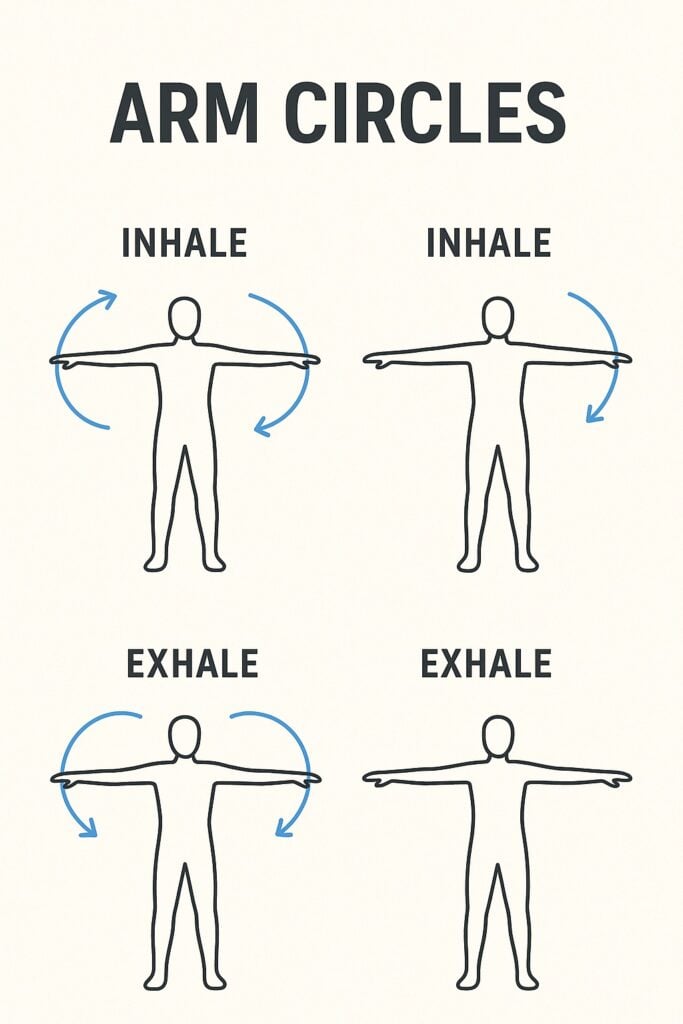 ARM CIRCLES

INHALE

INHALE

EXHALE

EXHALE